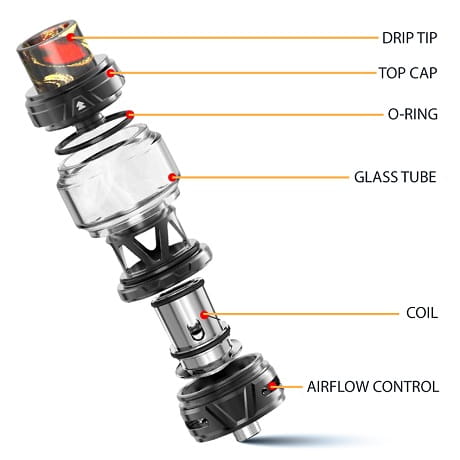 DRIP TIP
TOP CAP
O-RING
GLASS TUBE
COIL
AIRFLOW CONTROL